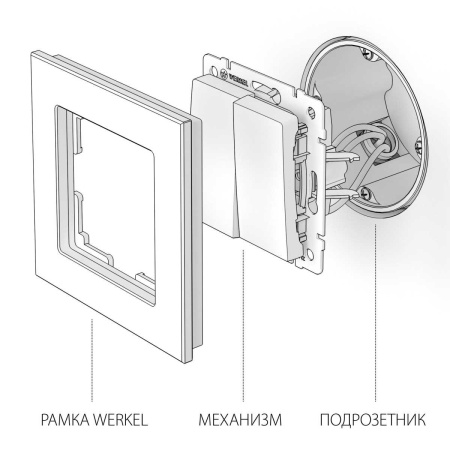 WERKEL

РАМКА WERKEL

МЕХАНИЗМ

ПОДРОЗЕТНИК