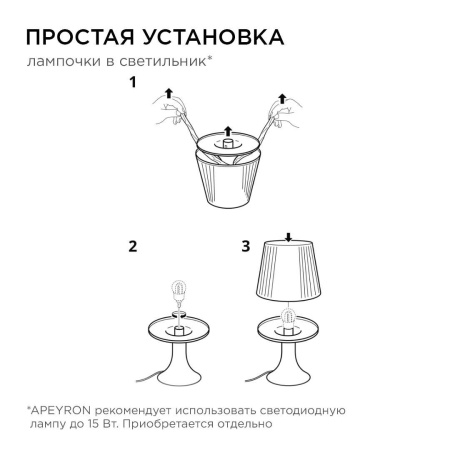 ПРОСТАЯ УСТАНОВКА
лампочки в светильник*

1

2

3

*APEYRON рекомендует использовать светодиодную лампу до 15 Вт. Приобретается отдельно